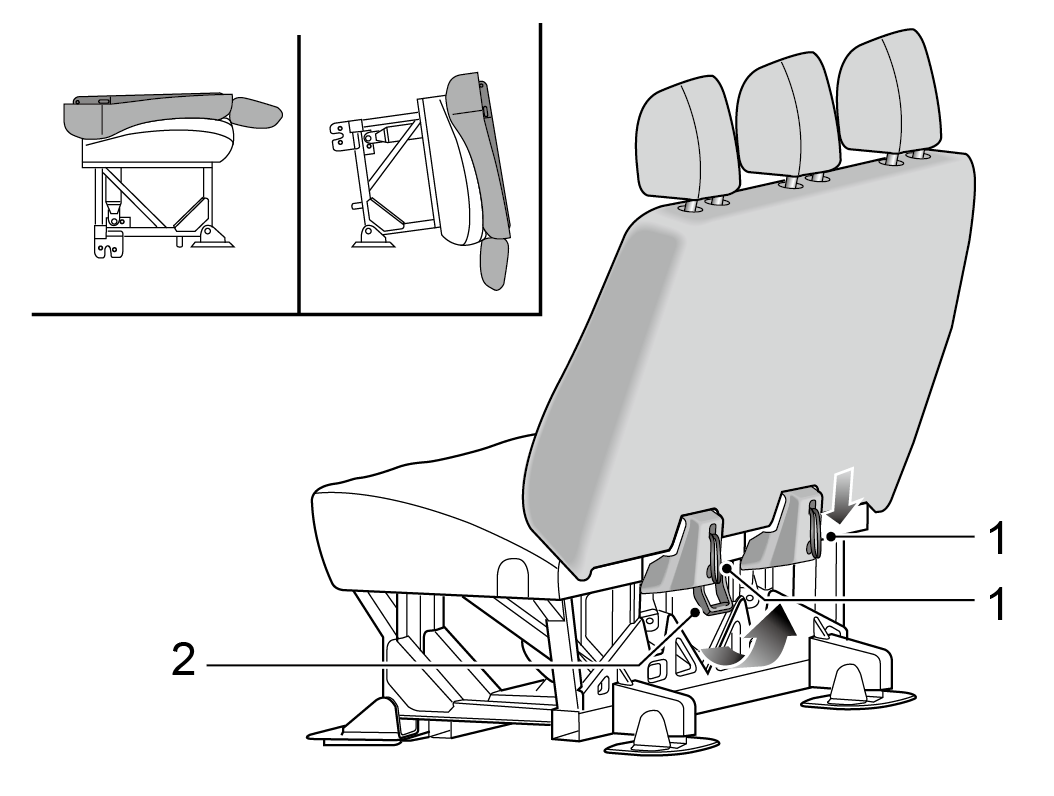 1
1
2